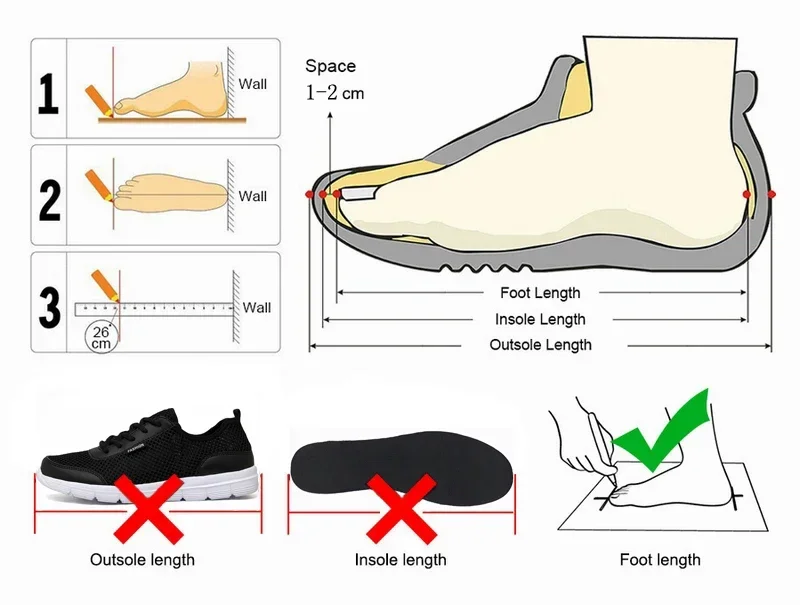 1
Wall

2
Wall

3
Wall
26 cm

Space
1-2 cm

Foot Length
Insole Length
Outsole Length

Outsole length

Insole length

Foot length